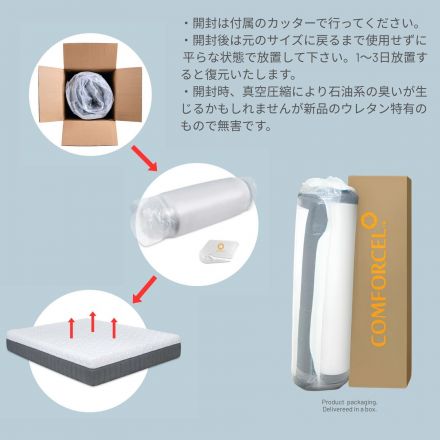 ・開封は付属のカッターで行ってください。
・開封後は元のサイズに戻るまで使用せずに平らな状態で放置して下さい。1〜3日放置すると復元いたします。
・開封時、真空圧縮により石油系の臭いが生じるかもしれませんが新品のウレタン特有のもので無害です。

COMFORCEL

Product packaging.
Delivereed in a box.