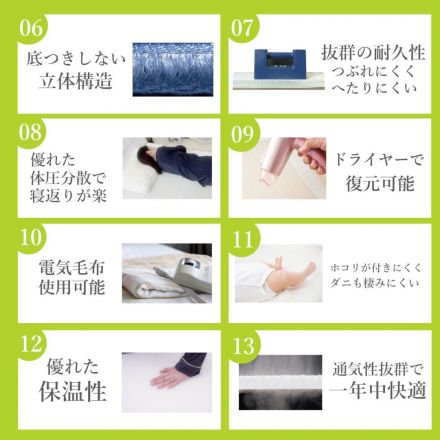 06
底つきしない
立体構造

07
抜群の耐久性
つぶれにくく
へたりにくい

08
優れた
体圧分散で
寝返りが楽

09
ドライヤーで
復元可能

10
電気毛布
使用可能

11
ホコリが付きにくく
ダニも棲みにくい

12
優れた
保温性

13
通気性抜群で
一年中快適